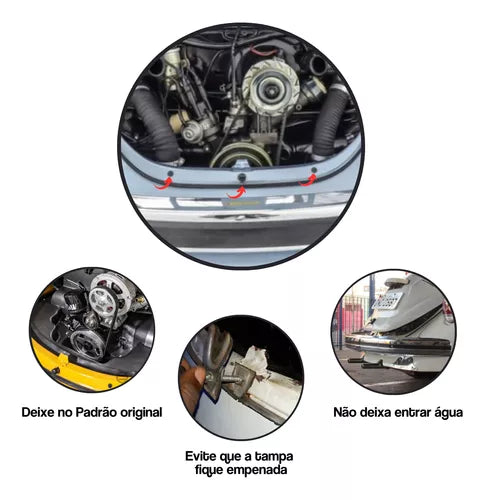 Deixe no Padrão original

Evite que a tampa fique empenada

Não deixa entrar água